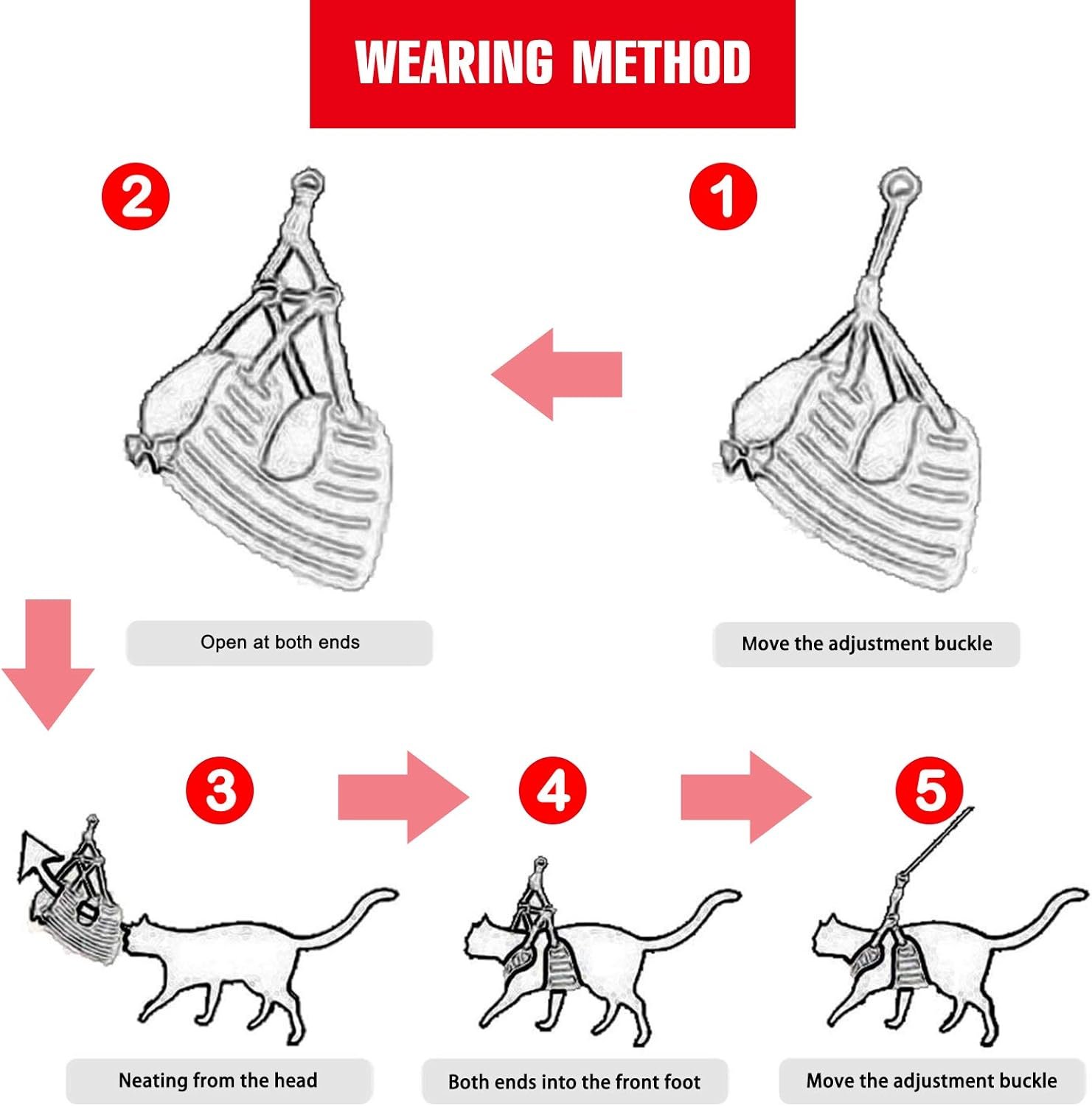 WEARING METHOD

2

1

Open at both ends

Move the adjustment buckle

3

4

5

Neating from the head

Both ends into the front foot

Move the adjustment buckle