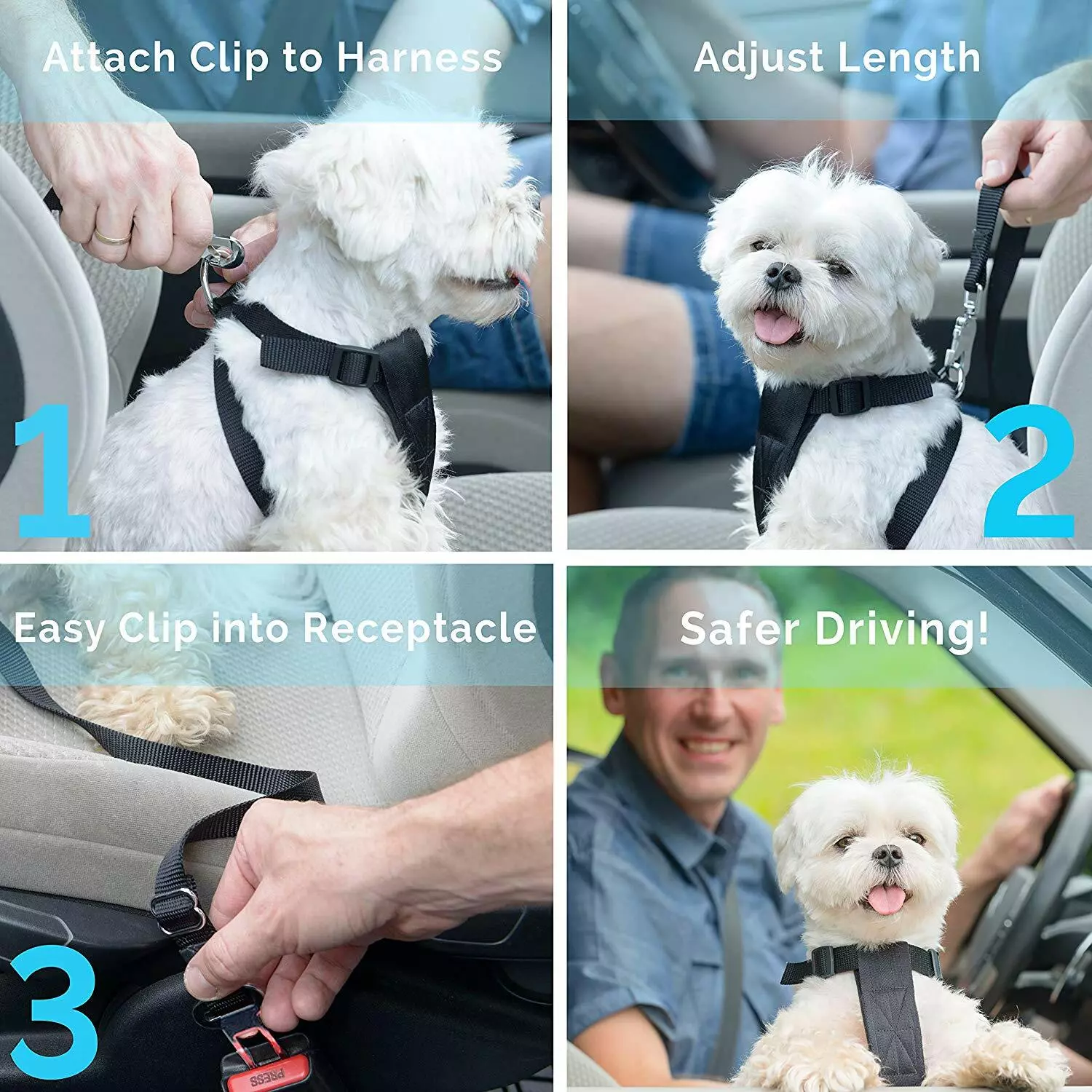 Attach Clip to Harness

1

Adjust Length

2

Easy Clip into Receptacle

3

PRESS

Safer Driving!